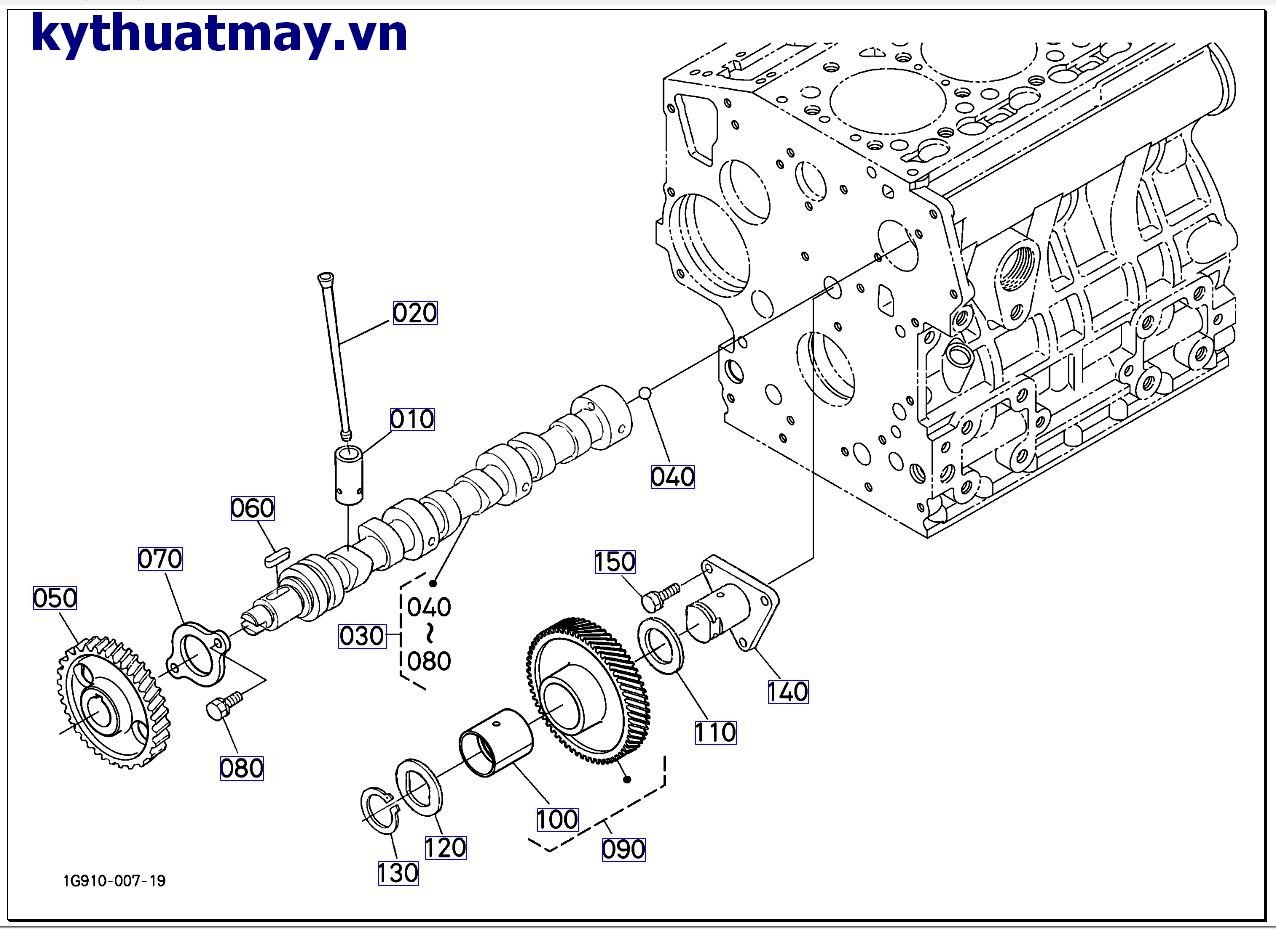 kythuatmay.vn

020

010

040

060

070

050

030

040
~
080

150

140

110

080

100

120

130

090

1G910-007-19